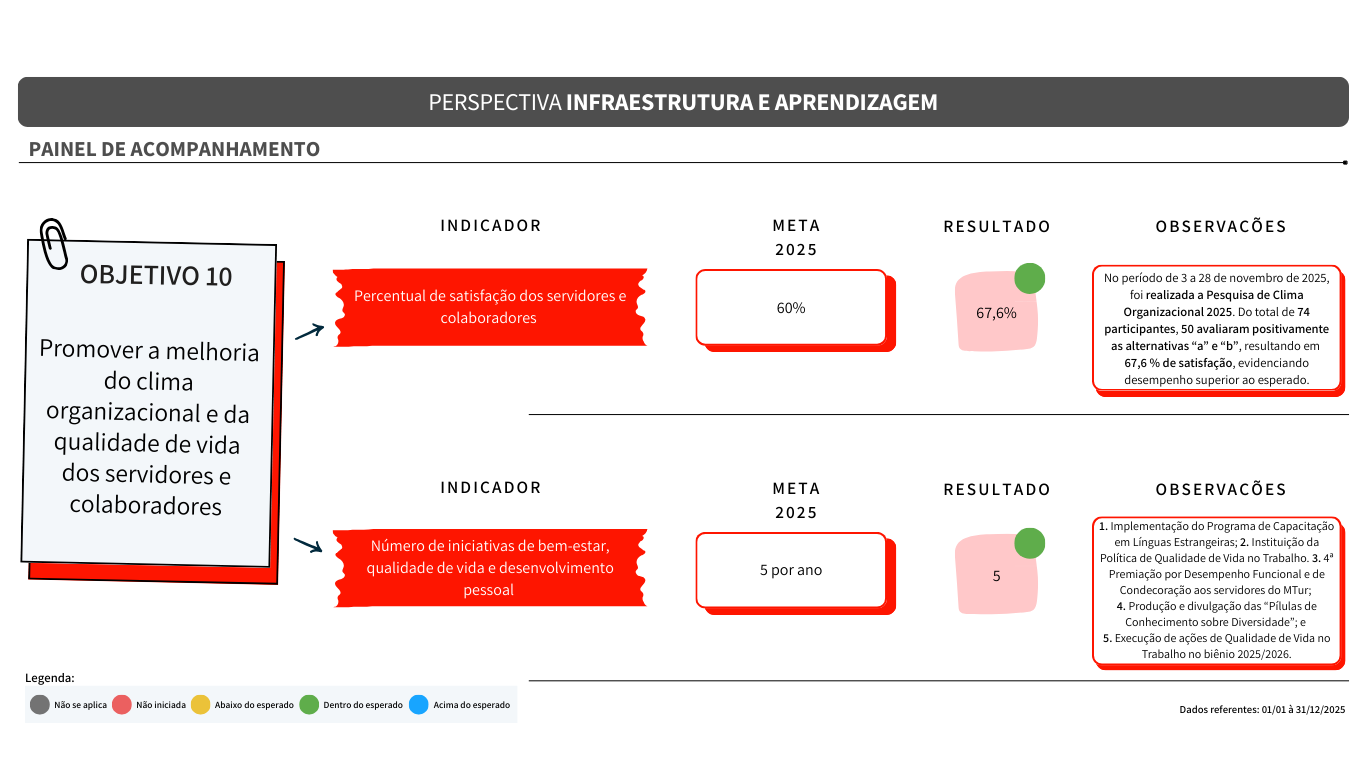 PERSPECTIVA INFRAESTRUTURA E APRENDIZAGEM

PAINEL DE ACOMPANHAMENTO

OBJETIVO 10

Promover a melhoria do clima organizacional e da qualidade de vida dos servidores e colaboradores

INDICADOR

Percentual de satisfação dos servidores e colaboradores

META 2025

60%

RESULTADO

67,6%

OBSERVACÕES

No período de 3 a 28 de novembro de 2025, foi realizada a Pesquisa de Clima Organizacional 2025. Do total de 74 participantes, 50 avaliaram positivamente as alternativas "a" e "b", resultando em 67,6 % de satisfação, evidenciando desempenho superior ao esperado.

INDICADOR

Número de iniciativas de bem-estar, qualidade de vida e desenvolvimento pessoal

META 2025

5 por ano

RESULTADO

5

OBSERVACÕES

1. Implementação do Programa de Capacitação em Línguas Estrangeiras; 2. Instituição da Política de Qualidade de Vida no Trabalho. 3. 4ª Premiação por Desempenho Funcional e de Condecoração aos servidores do MTur;
4. Produção e divulgação das "Pílulas de Conhecimento sobre Diversidade"; e
5. Execução de ações de Qualidade de Vida no Trabalho no biênio 2025/2026.

Legenda:
Não se aplica Não iniciada Abaixo do esperado Dentro do esperado Acima do esperado

Dados referentes: 01/01 à 31/12/2025