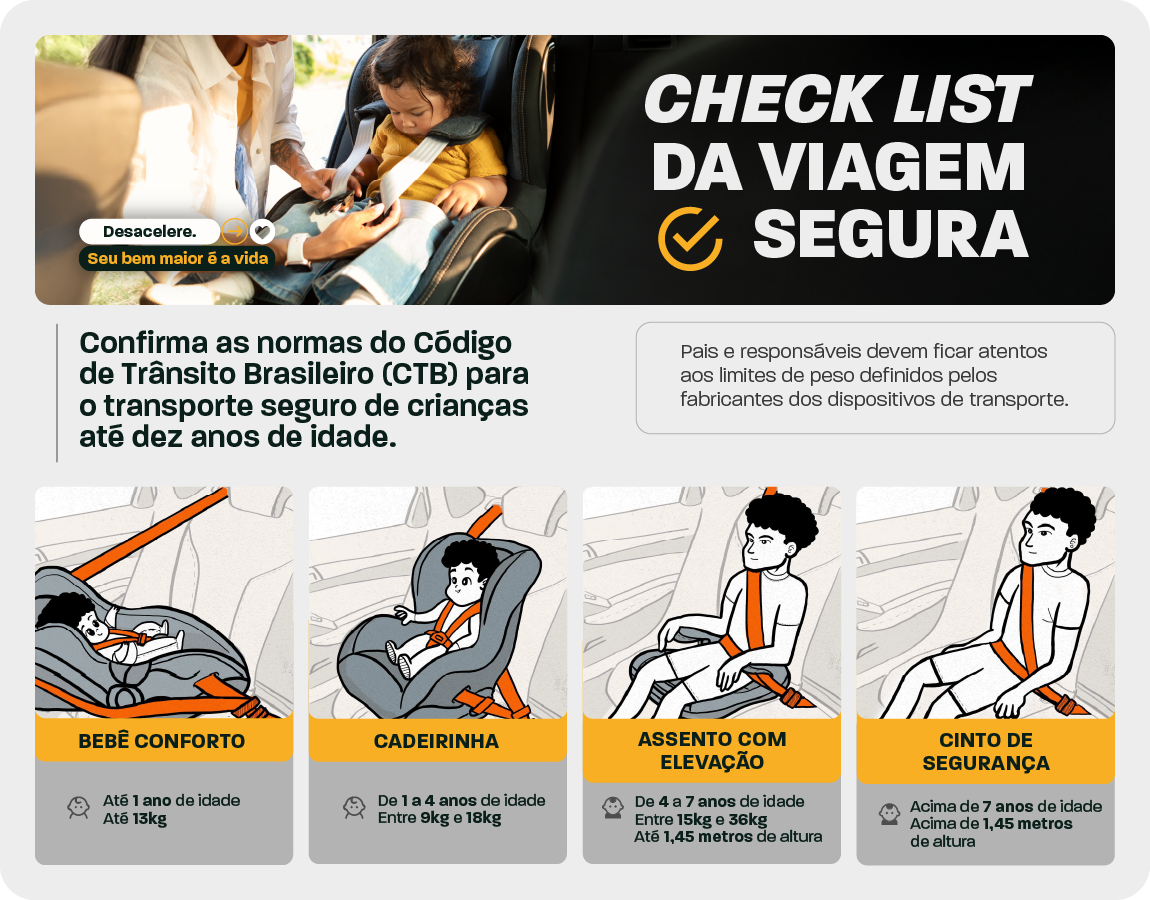 Desacelere.
Seu bem maior é a vida

CHECK LIST DA VIAGEM SEGURA

Confirma as normas do Código de Trânsito Brasileiro (CTB) para o transporte seguro de crianças até dez anos de idade.

Pais e responsáveis devem ficar atentos aos limites de peso definidos pelos fabricantes dos dispositivos de transporte.

BEBÊ CONFORTO
Até 1 ano de idade
Até 13kg

CADEIRINHA
De 1 a 4 anos de idade
Entre 9kg e 18kg

ASSENTO COM ELEVAÇÃO
De 4 a 7 anos de idade
Entre 15kg e 36kg
Até 1,45 metros de altura

CINTO DE SEGURANÇA
Acima de 7 anos de idade
Acima de 1,45 metros de altura