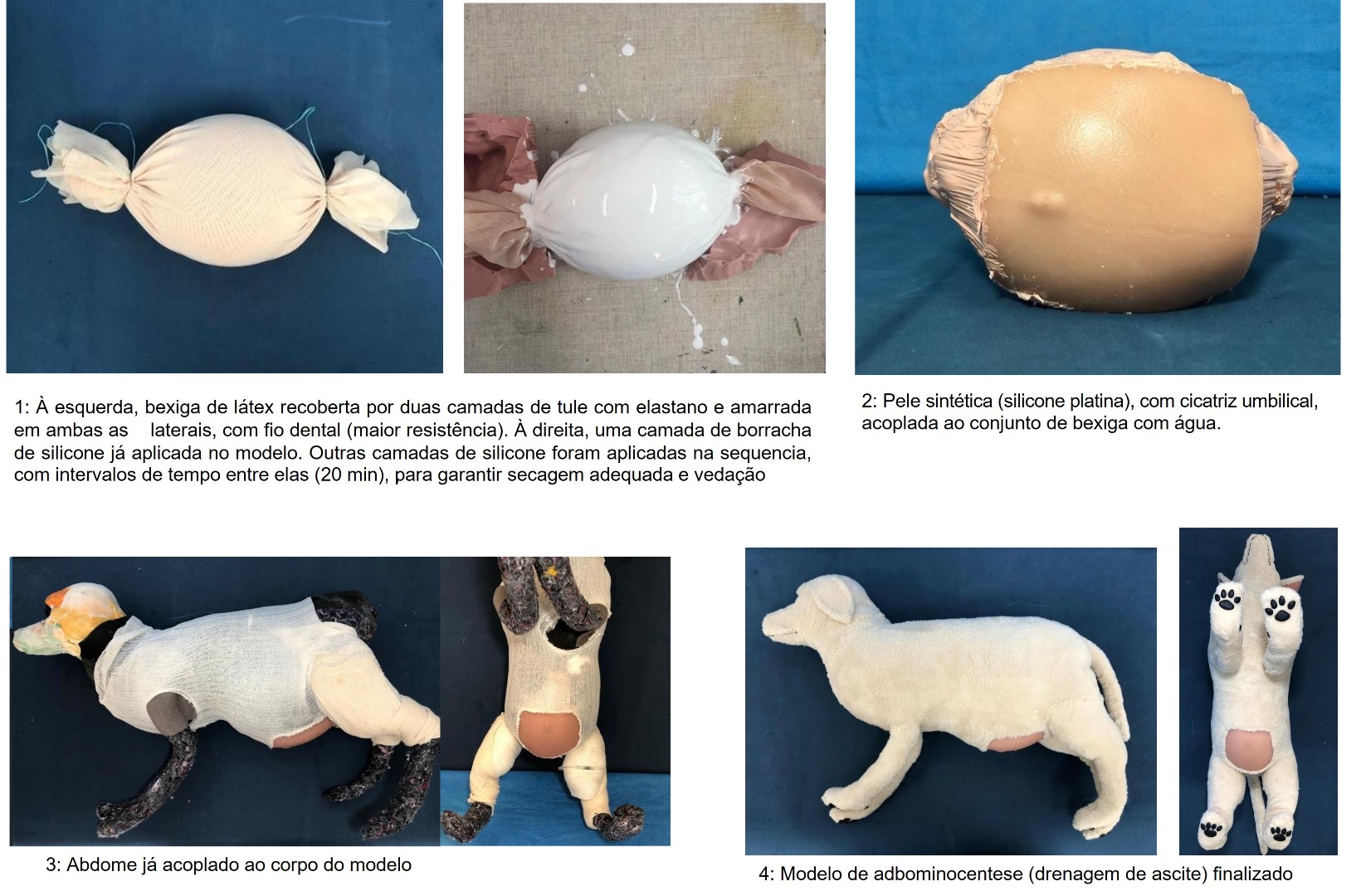 1: À esquerda, bexiga de látex recoberta por duas camadas de tule com elastano e amarrada em ambas as laterais, com fio dental (maior resistência). À direita, uma camada de borracha de silicone já aplicada no modelo. Outras camadas de silicone foram aplicadas na sequencia, com intervalos de tempo entre elas (20 min), para garantir secagem adequada e vedação

2: Pele sintética (silicone platina), com cicatriz umbilical, acoplada ao conjunto de bexiga com água.

3: Abdome já acoplado ao corpo do modelo

4: Modelo de adbominocentese (drenagem de ascite) finalizado