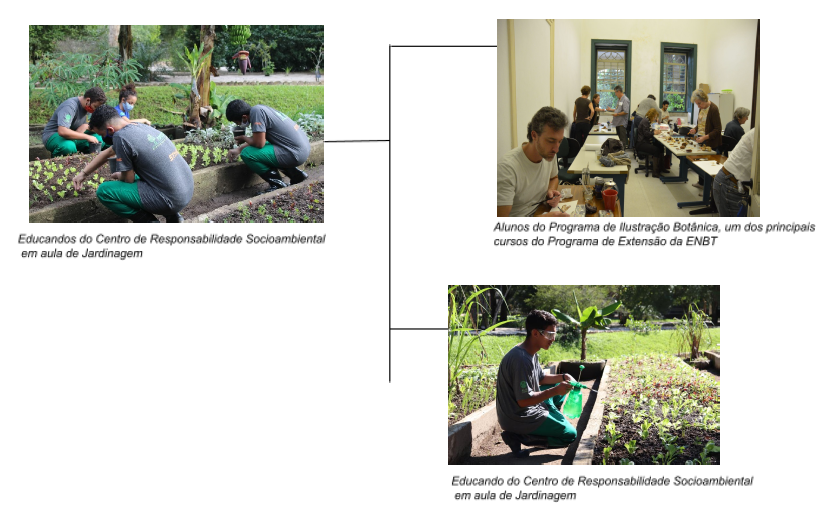 Educandos do Centro de Responsabilidade Socioambiental em aula de Jardinagem

Alunos do Programa de Ilustração Botânica, um dos principais cursos do Programa de Extensão da ENBT

Educando do Centro de Responsabilidade Socioambiental em aula de Jardinagem