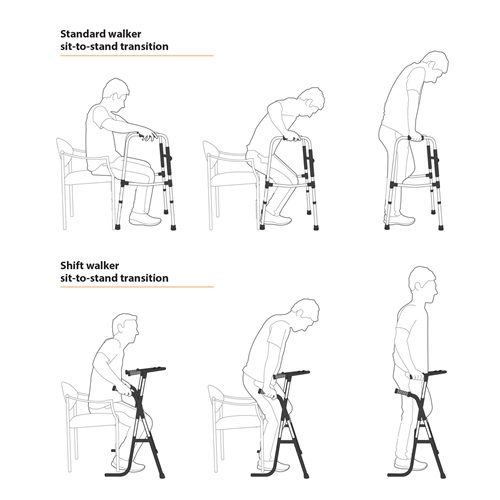 Standard walker
sit-to-stand transition

Shift walker
sit-to-stand transition