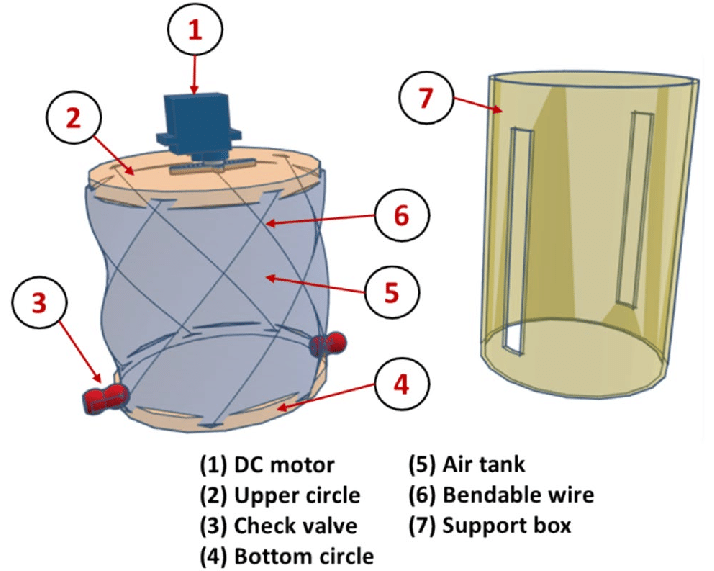 1
2
7
6
5
3
4

(1) DC motor
(2) Upper circle
(3) Check valve
(4) Bottom circle

(5) Air tank
(6) Bendable wire
(7) Support box