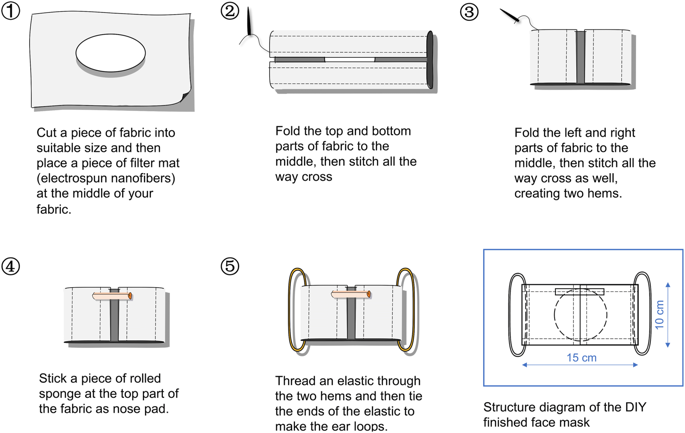 ①

Cut a piece of fabric into suitable size and then place a piece of filter mat (electrospun nanofibers) at the middle of your fabric.

②

Fold the top and bottom parts of fabric to the middle, then stitch all the way cross

③

Fold the left and right parts of fabric to the middle, then stitch all the way cross as well, creating two hems.

④

Stick a piece of rolled sponge at the top part of the fabric as nose pad.

⑤

Thread an elastic through the two hems and then tie the ends of the elastic to make the ear loops.

10 cm

15 cm

Structure diagram of the DIY finished face mask