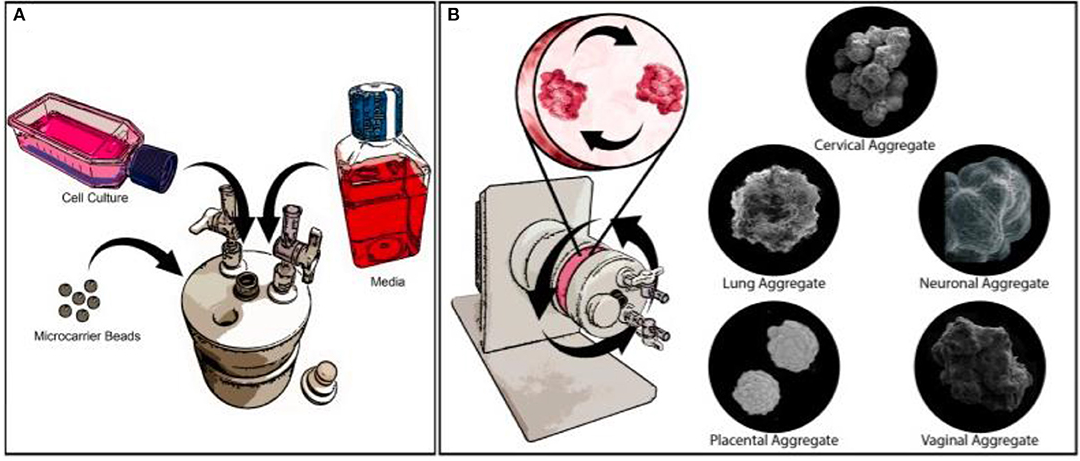 A

Cell Culture

Media

Microcarrier Beads

B

Cervical Aggregate

Lung Aggregate

Neuronal Aggregate

Placental Aggregate

Vaginal Aggregate