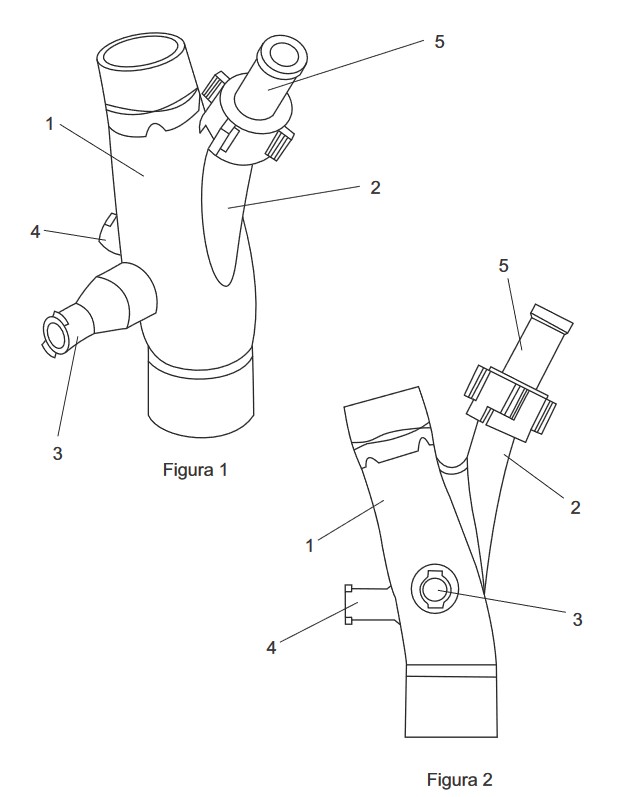 5
1
2
4
3
Figura 1

5
2
1
3
4
Figura 2