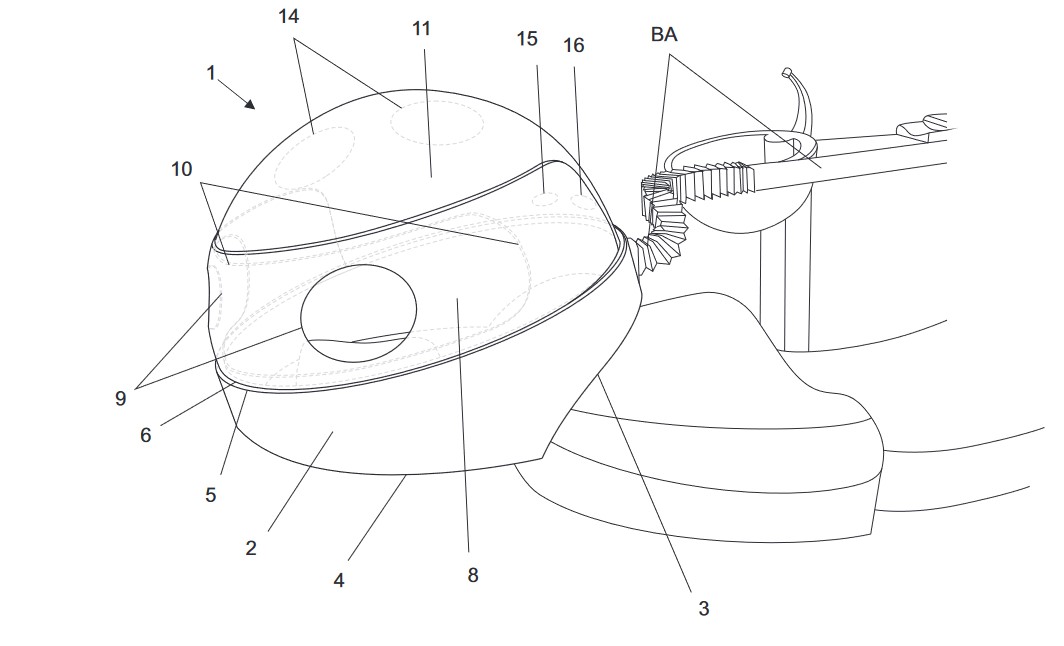 14
11
15
16
BA
1
10
9
6
5
2
4
8
3