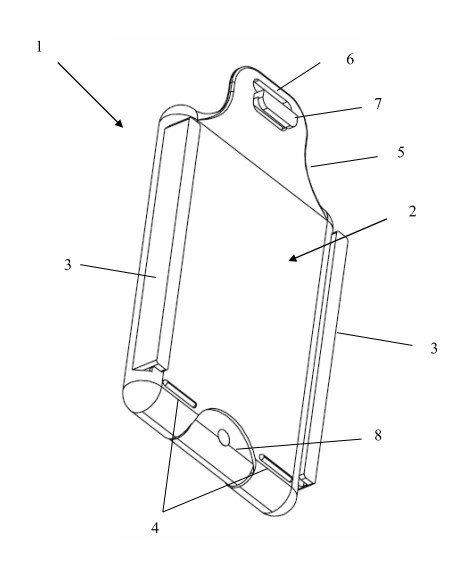 1
6
7
5
2
3
3
8
4