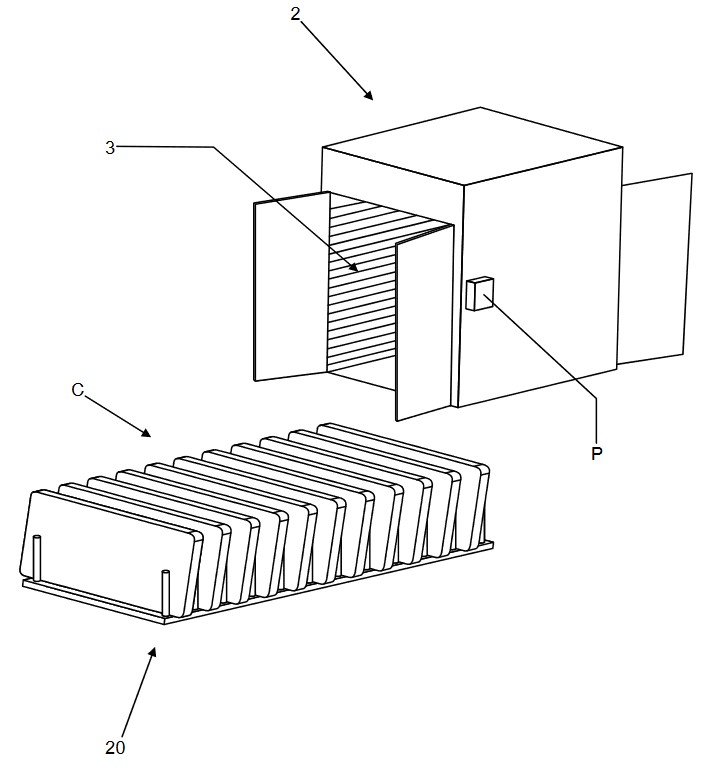 2

3

C

P

20