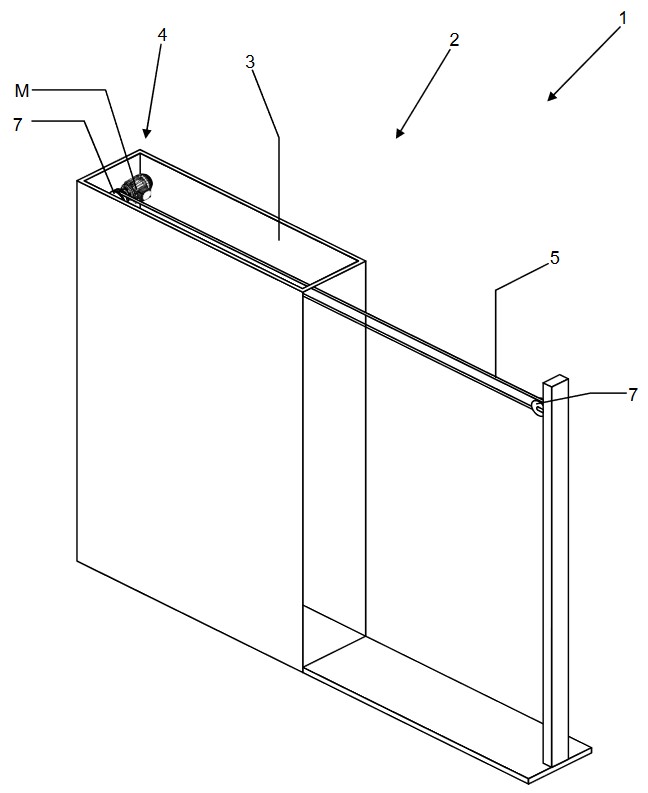 4
3
2
1
M
7
5
7