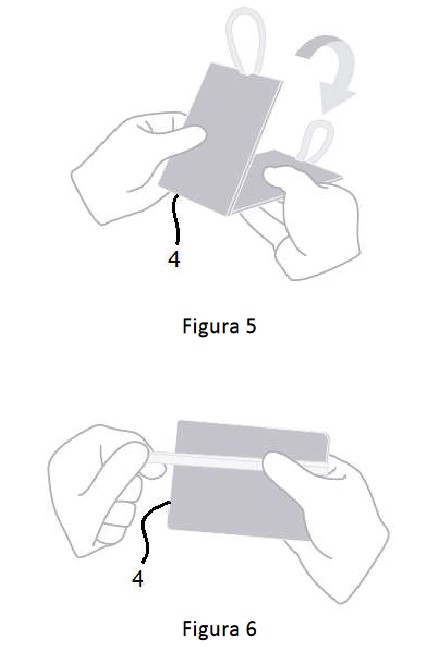 4

Figura 5

4

Figura 6