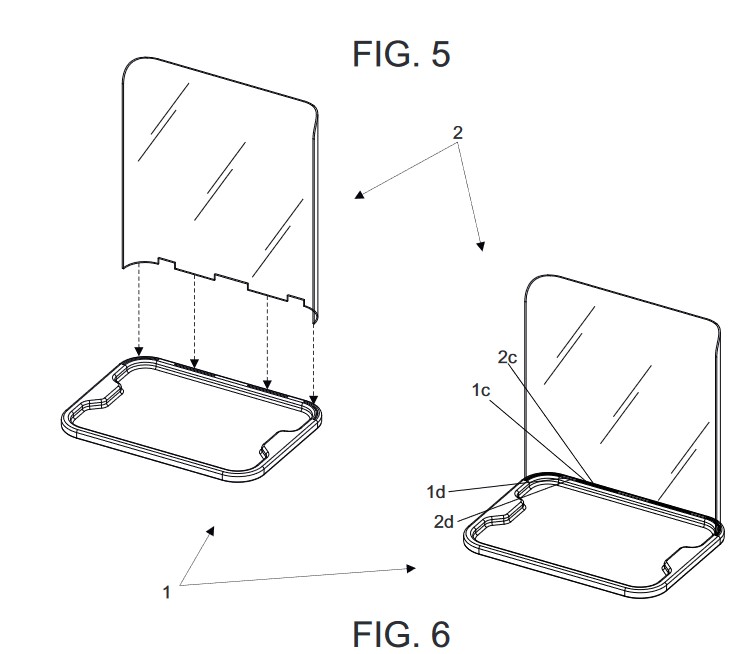 FIG. 5

2

2c

1c

1d

2d

1

FIG. 6