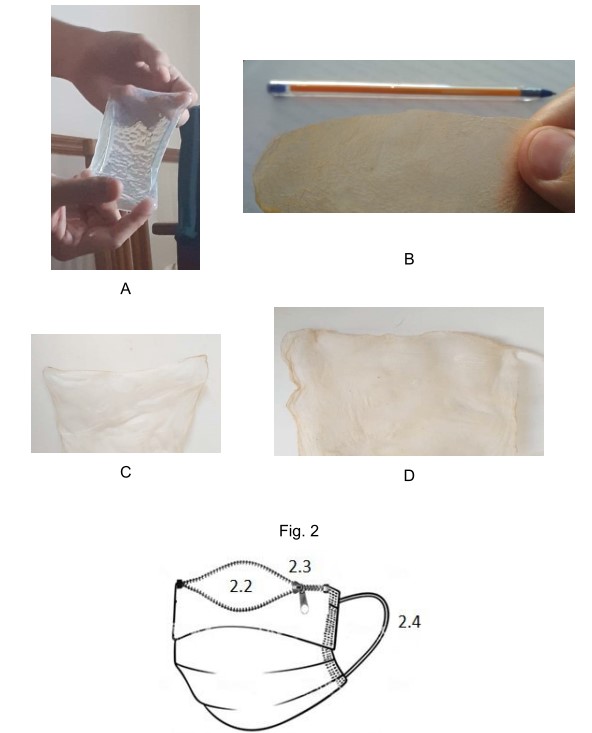 A

B

C

D

Fig. 2

2.2

2.3

2.4