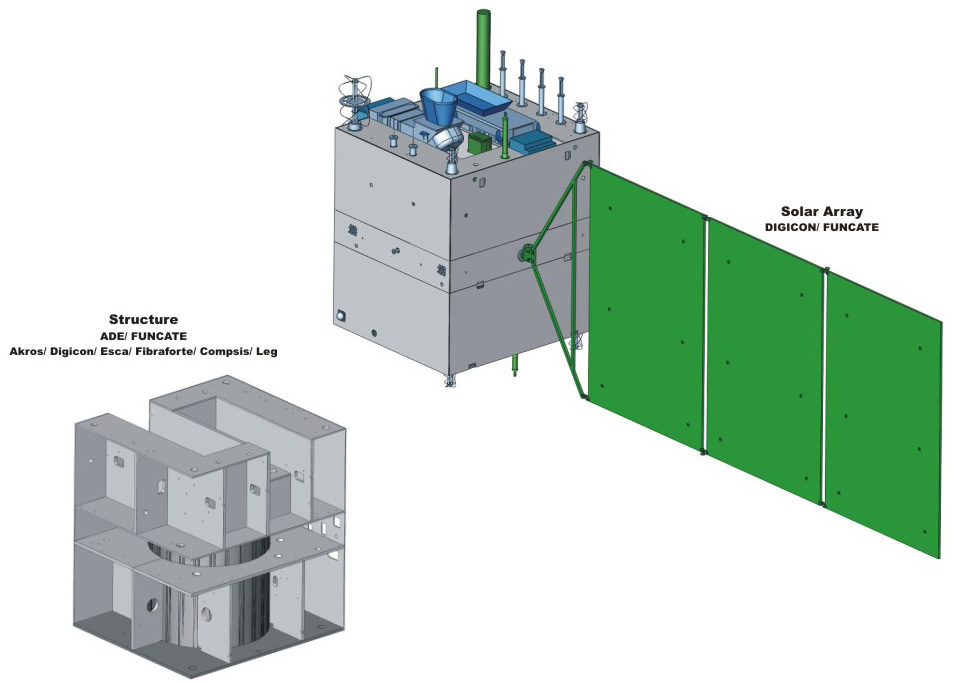 Solar Array
DIGICON/ FUNCATE

Structure
ADE/ FUNCATE
Akros/ Digicon/ Esca/ Fibraforte/ Compsis/ Leg