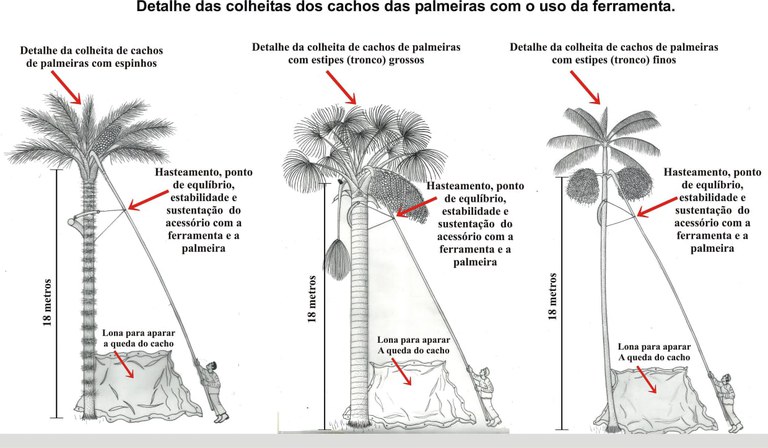 Detalhe das colheitas dos cachos das palmeiras com o uso da ferramenta.

Detalhe da colheita de cachos de palmeiras com espinhos

Hasteamento, ponto de equlíbrio, estabilidade e sustentação do acessório com a ferramenta e a palmeira

18 metros

Lona para aparar a queda do cacho

Detalhe da colheita de cachos de palmeiras com estipes (tronco) grossos

Hasteamento, ponto de equlíbrio, estabilidade e sustentação do acessório com a ferramenta e a palmeira

18 metros

Lona para aparar A queda do cacho

Detalhe da colheita de cachos de palmeiras com estipes (tronco) finos

Hasteamento, ponto de equlíbrio, estabilidade e sustentação do acessório com a ferramenta e a palmeira

18 metros

Lona para aparar A queda do cacho