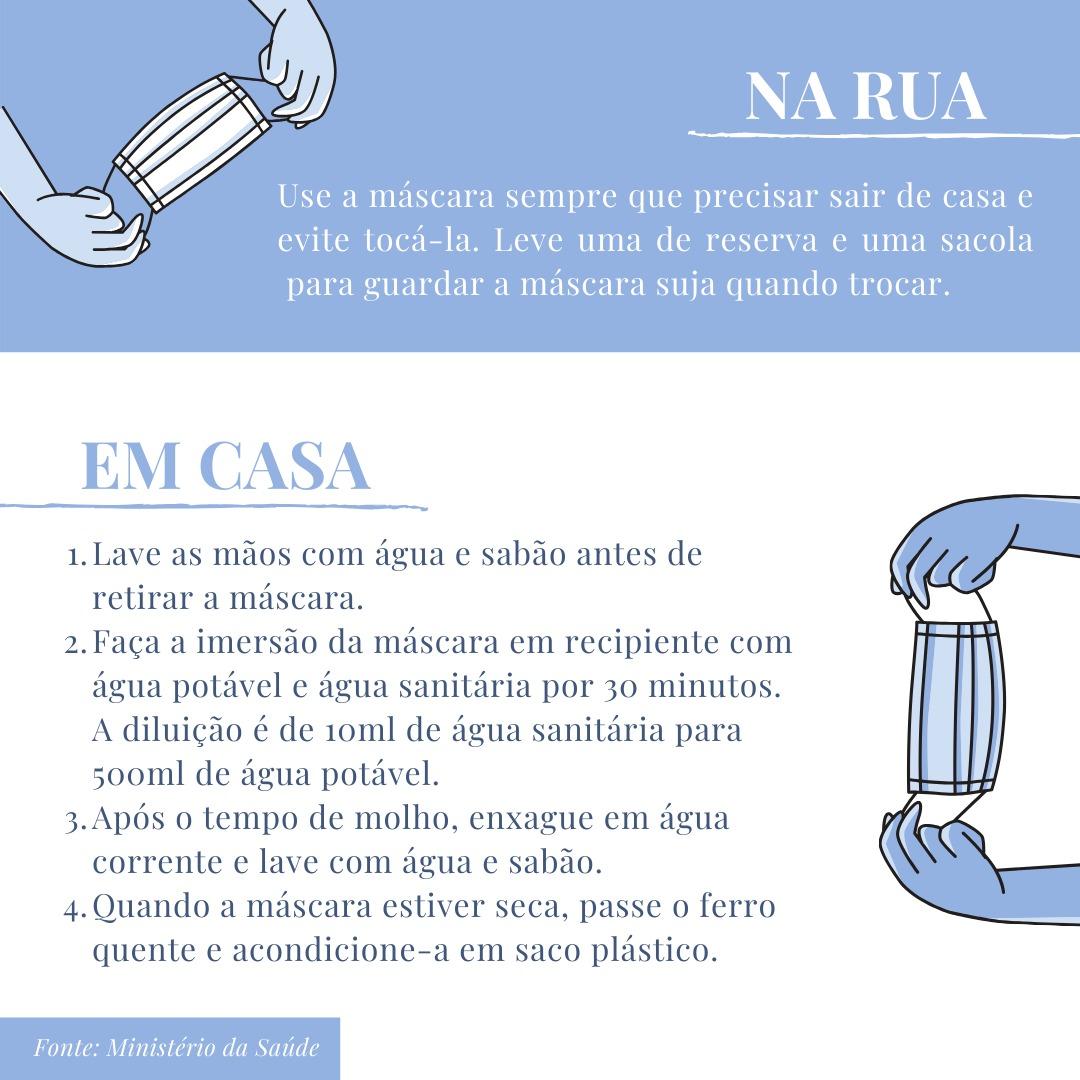 NA RUA

Use a máscara sempre que precisar sair de casa e evite tocá-la. Leve uma de reserva e uma sacola para guardar a máscara suja quando trocar.

EM CASA

1. Lave as mãos com água e sabão antes de retirar a máscara.
2. Faça a imersão da máscara em recipiente com água potável e água sanitária por 30 minutos. A diluição é de 10ml de água sanitária para 500ml de água potável.
3. Após o tempo de molho, enxague em água corrente e lave com água e sabão.
4. Quando a máscara estiver seca, passe o ferro quente e acondicione-a em saco plástico.

Fonte: Ministério da Saúde