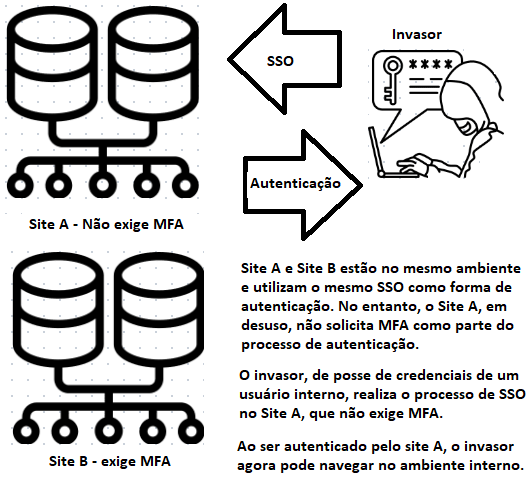 SSO

Invasor

****

Autenticação

Site A - Não exige MFA

Site B - exige MFA

Site A e Site B estão no mesmo ambiente e utilizam o mesmo SSO como forma de autenticação. No entanto, o Site A, em desuso, não solicita MFA como parte do processo de autenticação.

O invasor, de posse de credenciais de um usuário interno, realiza o processo de SSO no Site A, que não exige MFA.

Ao ser autenticado pelo site A, o invasor agora pode navegar no ambiente interno.