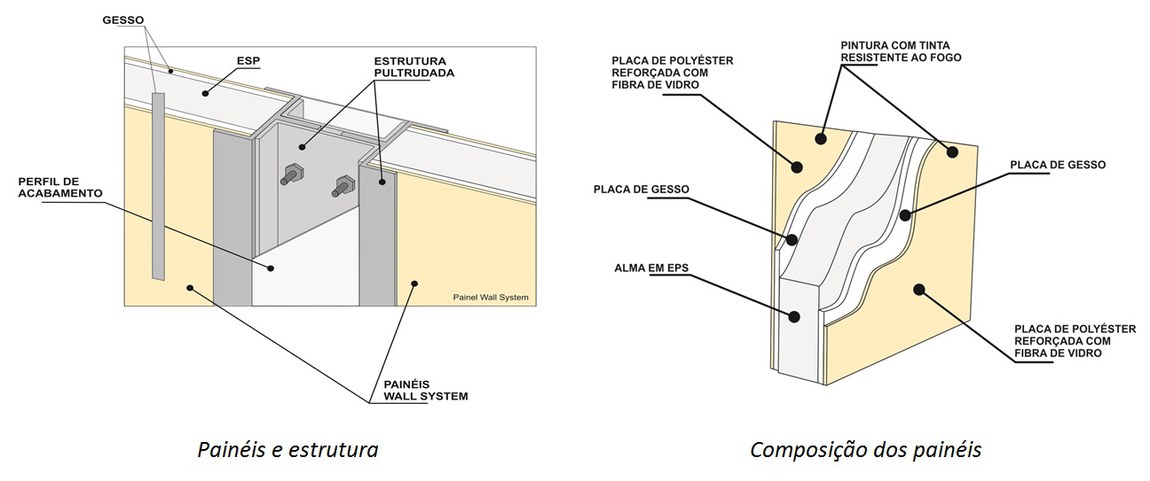 GESSO

ESP

ESTRUTURA PULTRUDADA

PERFIL DE ACABAMENTO

Painel Wall System

PAINÉIS WALL SYSTEM

Painéis e estrutura

PLACA DE POLYÉSTER REFORÇADA COM FIBRA DE VIDRO

PINTURA COM TINTA RESISTENTE AO FOGO

PLACA DE GESSO

PLACA DE GESSO

ALMA EM EPS

PLACA DE POLYÉSTER REFORÇADA COM FIBRA DE VIDRO

Composição dos painéis