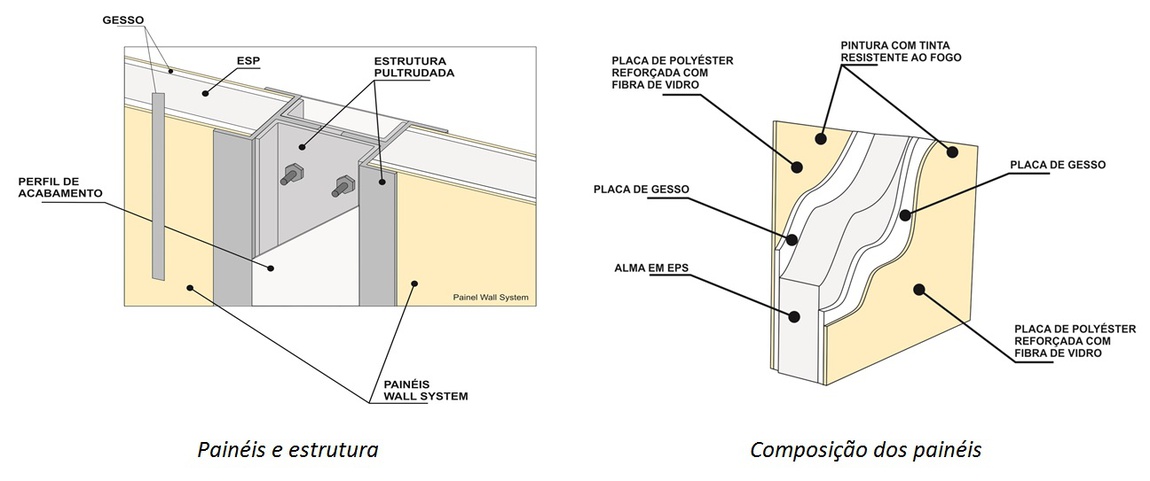 GESSO

ESP

ESTRUTURA PULTRUDADA

PERFIL DE ACABAMENTO

Painel Wall System

PAINÉIS WALL SYSTEM

Painéis e estrutura

PLACA DE POLYÉSTER REFORÇADA COM FIBRA DE VIDRO

PINTURA COM TINTA RESISTENTE AO FOGO

PLACA DE GESSO

PLACA DE GESSO

ALMA EM EPS

PLACA DE POLYÉSTER REFORÇADA COM FIBRA DE VIDRO

Composição dos painéis