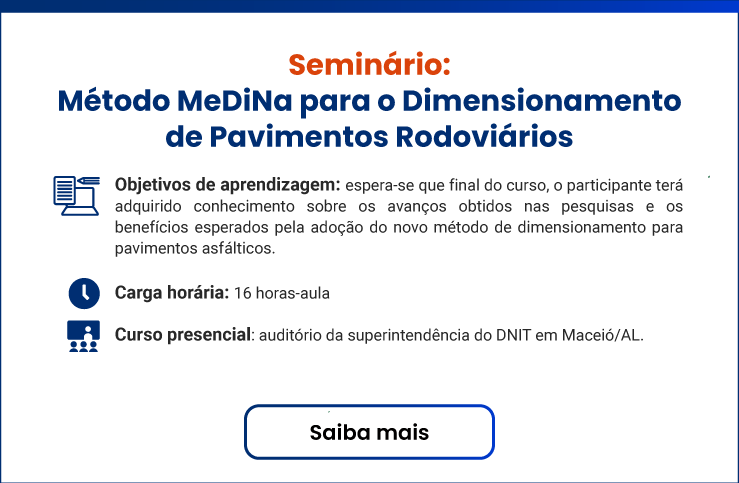 Seminário:
Método MeDiNa para o Dimensionamento de Pavimentos Rodoviários

Objetivos de aprendizagem: espera-se que final do curso, o participante terá adquirido conhecimento sobre os avanços obtidos nas pesquisas e os benefícios esperados pela adoção do novo método de dimensionamento para pavimentos asfálticos.

Carga horária: 16 horas-aula

Curso presencial: auditório da superintendência do DNIT em Maceió/AL.

Saiba mais