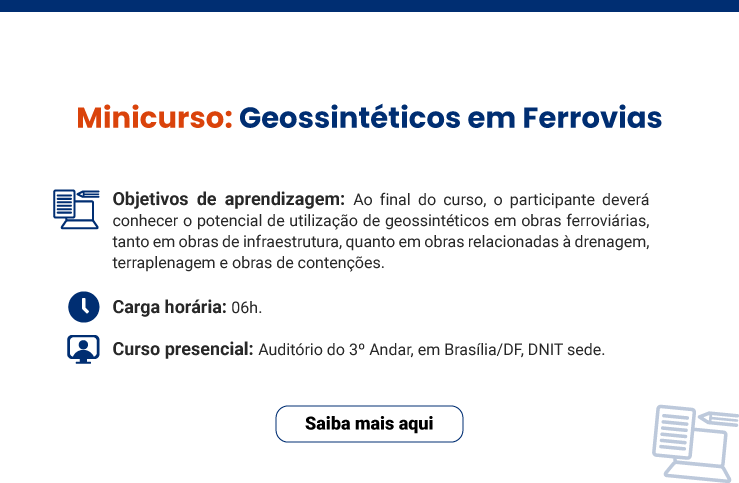 Minicurso: Geossintéticos em Ferrovias

Objetivos de aprendizagem: Ao final do curso, o participante deverá conhecer o potencial de utilização de geossintéticos em obras ferroviárias, tanto em obras de infraestrutura, quanto em obras relacionadas à drenagem, terraplenagem e obras de contenções.

Carga horária: 06h.

Curso presencial: Auditório do 3º Andar, em Brasília/DF, DNIT sede.

Saiba mais aqui