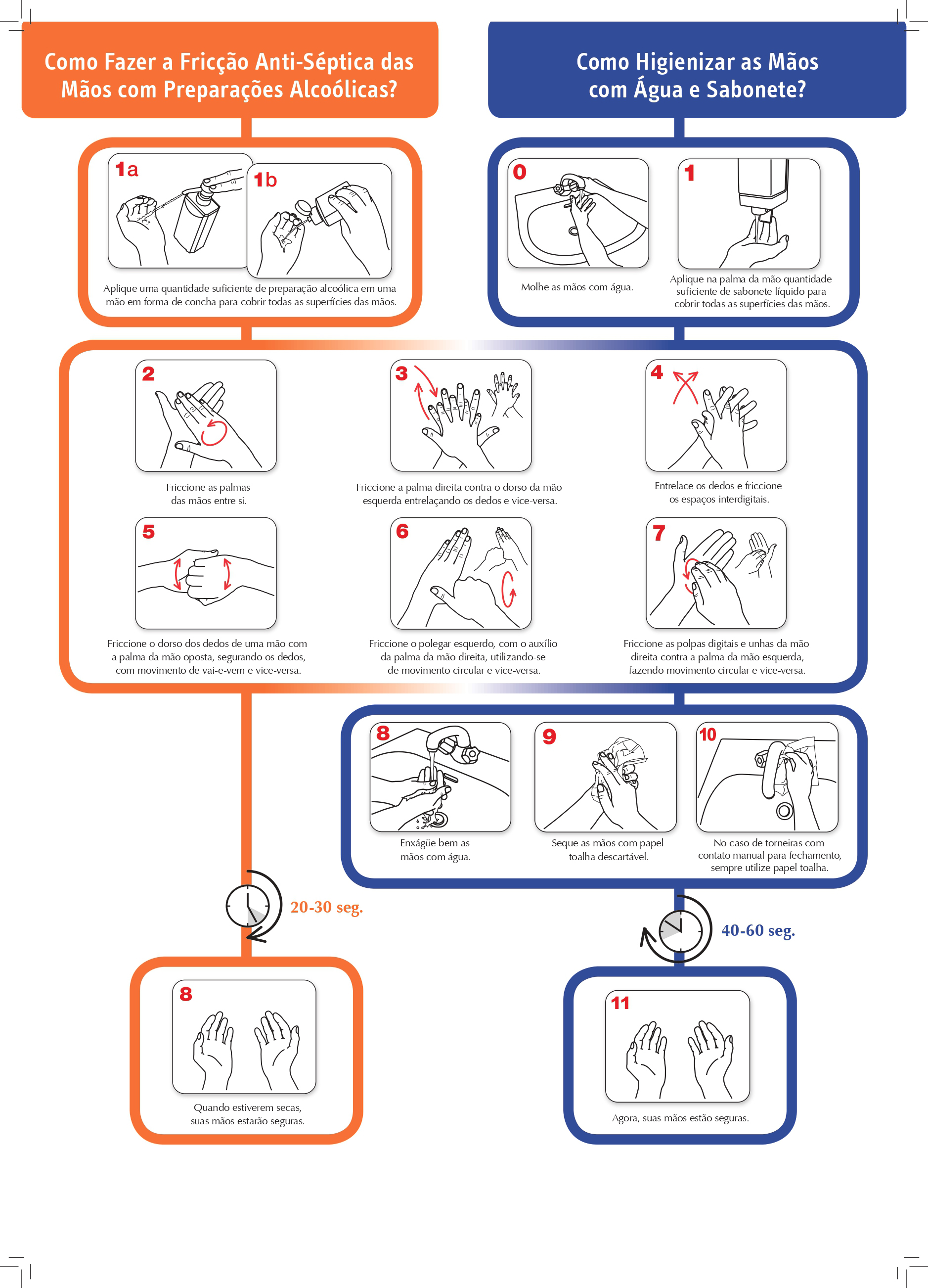 Como Fazer a Fricção Anti-Séptica das Mãos com Preparações Alcoólicas?

Como Higienizar as Mãos com Água e Sabonete?

1a

1b

Aplique uma quantidade suficiente de preparação alcoólica em uma mão em forma de concha para cobrir todas as superfícies das mãos.

0

Molhe as mãos com água.

1

Aplique na palma da mão quantidade suficiente de sabonete líquido para cobrir todas as superfícies das mãos.

2

Friccione as palmas das mãos entre si.

3

Friccione a palma direita contra o dorso da mão esquerda entrelaçando os dedos e vice-versa.

4

Entrelace os dedos e friccione os espaços interdigitais.

5

Friccione o dorso dos dedos de uma mão com a palma da mão oposta, segurando os dedos, com movimento de vai-e-vem e vice-versa.

6

Friccione o polegar esquerdo, com o auxílio da palma da mão direita, utilizando-se de movimento circular e vice-versa.

7

Friccione as polpas digitais e unhas da mão direita contra a palma da mão esquerda, fazendo movimento circular e vice-versa.

8

Enxágüe bem as mãos com água.

9

Seque as mãos com papel toalha descartável.

10

No caso de torneiras com contato manual para fechamento, sempre utilize papel toalha.

20-30 seg.

40-60 seg.

8

Quando estiverem secas, suas mãos estarão seguras.

11

Agora, suas mãos estão seguras.