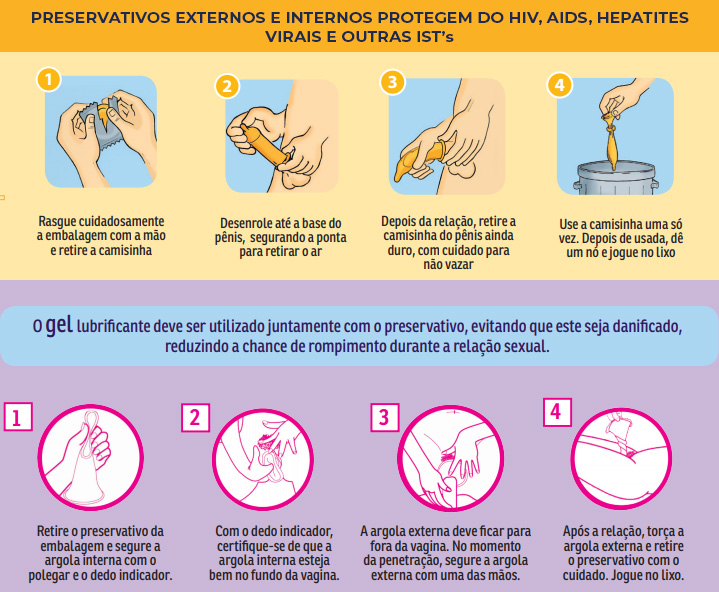 PRESERVATIVOS EXTERNOS E INTERNOS PROTEGEM DO HIV, AIDS, HEPATITES VIRAIS E OUTRAS IST's

1

Rasgue cuidadosamente a embalagem com a mão e retire a camisinha

2

Desenrole até a base do pênis, segurando a ponta para retirar o ar

3

Depois da relação, retire a camisinha do pênis ainda duro, com cuidado para não vazar

4

Use a camisinha uma só vez. Depois de usada, dê um nó e jogue no lixo

O gel lubrificante deve ser utilizado juntamente com o preservativo, evitando que este seja danificado, reduzindo a chance de rompimento durante a relação sexual.

1

Retire o preservativo da embalagem e segure a argola interna com o polegar e o dedo indicador.

2

Com o dedo indicador, certifique-se de que a argola interna esteja bem no fundo da vagina.

3

A argola externa deve ficar para fora da vagina. No momento da penetração, segure a argola externa com uma das mãos.

4

Após a relação, torça a argola externa e retire o preservativo com o cuidado. Jogue no lixo.