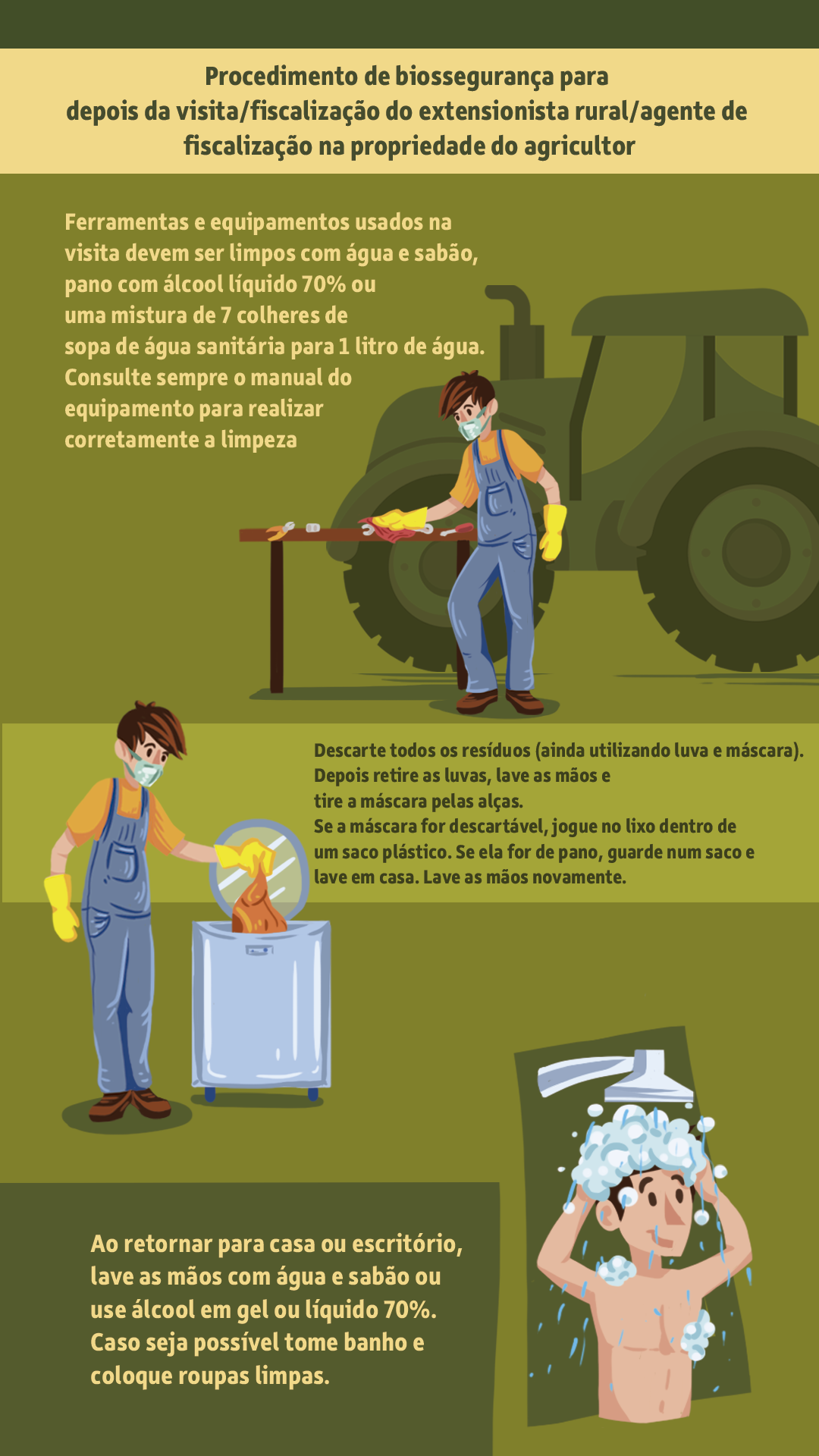 Procedimento de biossegurança para depois da visita/fiscalização do extensionista rural/agente de fiscalização na propriedade do agricultor

Ferramentas e equipamentos usados na visita devem ser limpos com água e sabão, pano com álcool líquido 70% ou uma mistura de 7 colheres de sopa de água sanitária para 1 litro de água. Consulte sempre o manual do equipamento para realizar corretamente a limpeza

Descarte todos os resíduos (ainda utilizando luva e máscara). Depois retire as luvas, lave as mãos e tire a máscara pelas alças.
Se a máscara for descartável, jogue no lixo dentro de um saco plástico. Se ela for de pano, guarde num saco e lave em casa. Lave as mãos novamente.

Ao retornar para casa ou escritório, lave as mãos com água e sabão ou use álcool em gel ou líquido 70%. Caso seja possível tome banho e coloque roupas limpas.